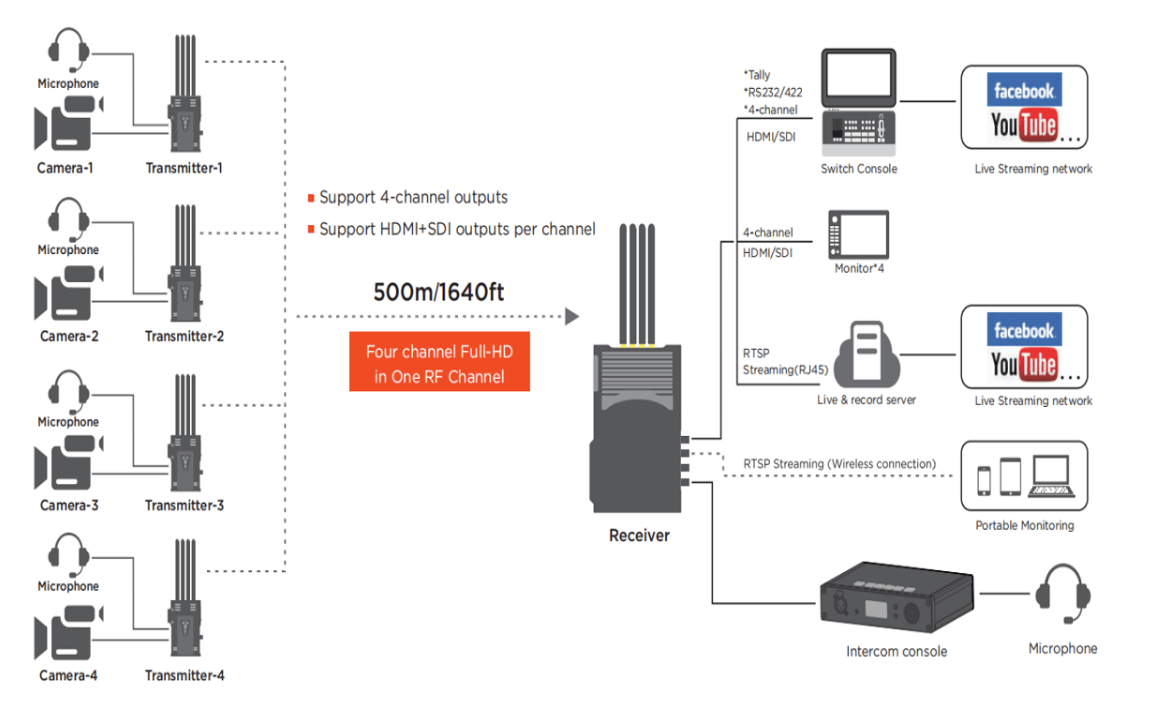 Microphone

Camera-1

Transmitter-1

Microphone

Camera-2

Transmitter-2

Microphone

Camera-3

Transmitter-3

Microphone

Camera-4

Transmitter-4

Support 4-channel outputs

Support HDMI+SDI outputs per channel

500m/1640ft

Four channel Full-HD in One RF Channel

Receiver

*Tally
*RS232/422
*4-channel

HDMI/SDI

Switch Console

facebook
YouTube...

Live Streaming network

4-channel
HDMI/SDI

Monitor*4

RTSP
Streaming(RJ45)

Live & record server

facebook
YouTube...

Live Streaming network

RTSP Streaming (Wireless connection)

Portable Monitoring

Intercom console

Microphone